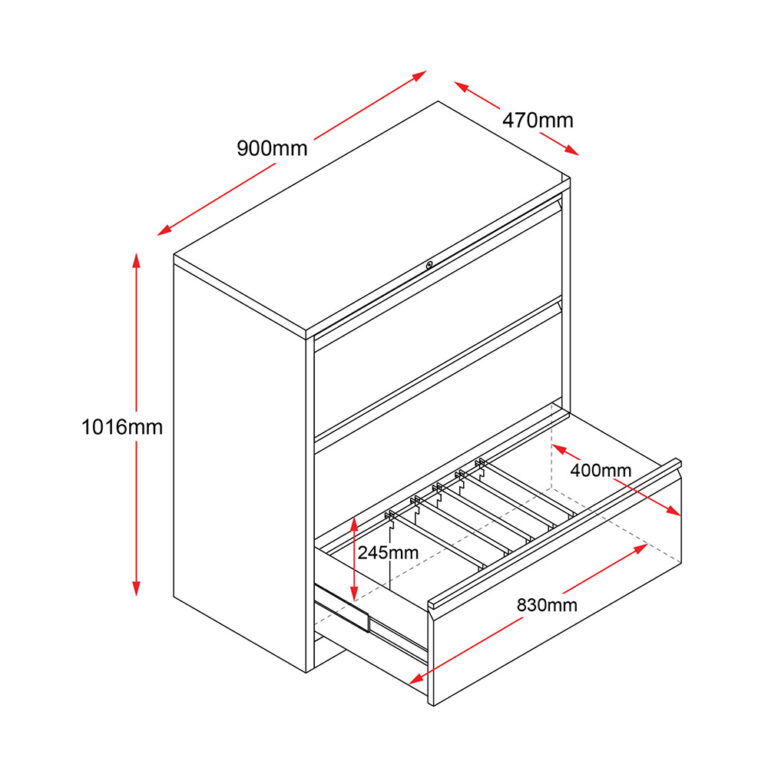 900mm
470mm
1016mm
400mm
245mm
830mm